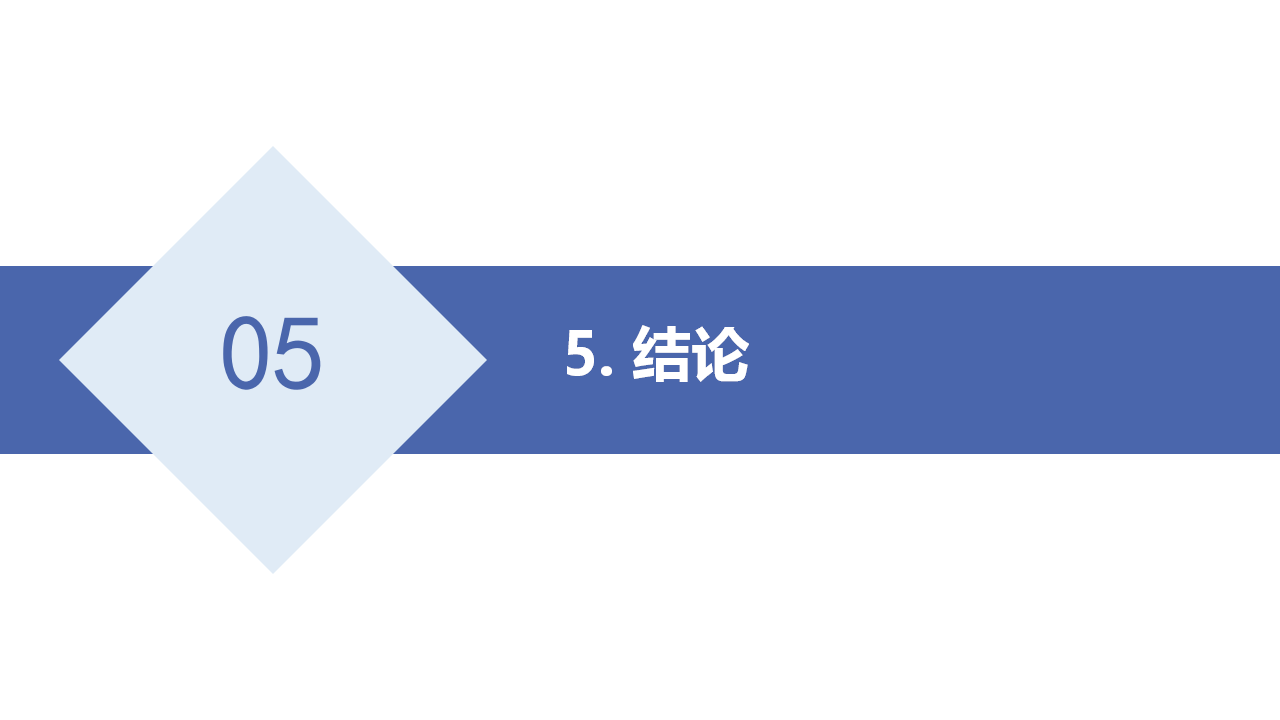 05

5.结论