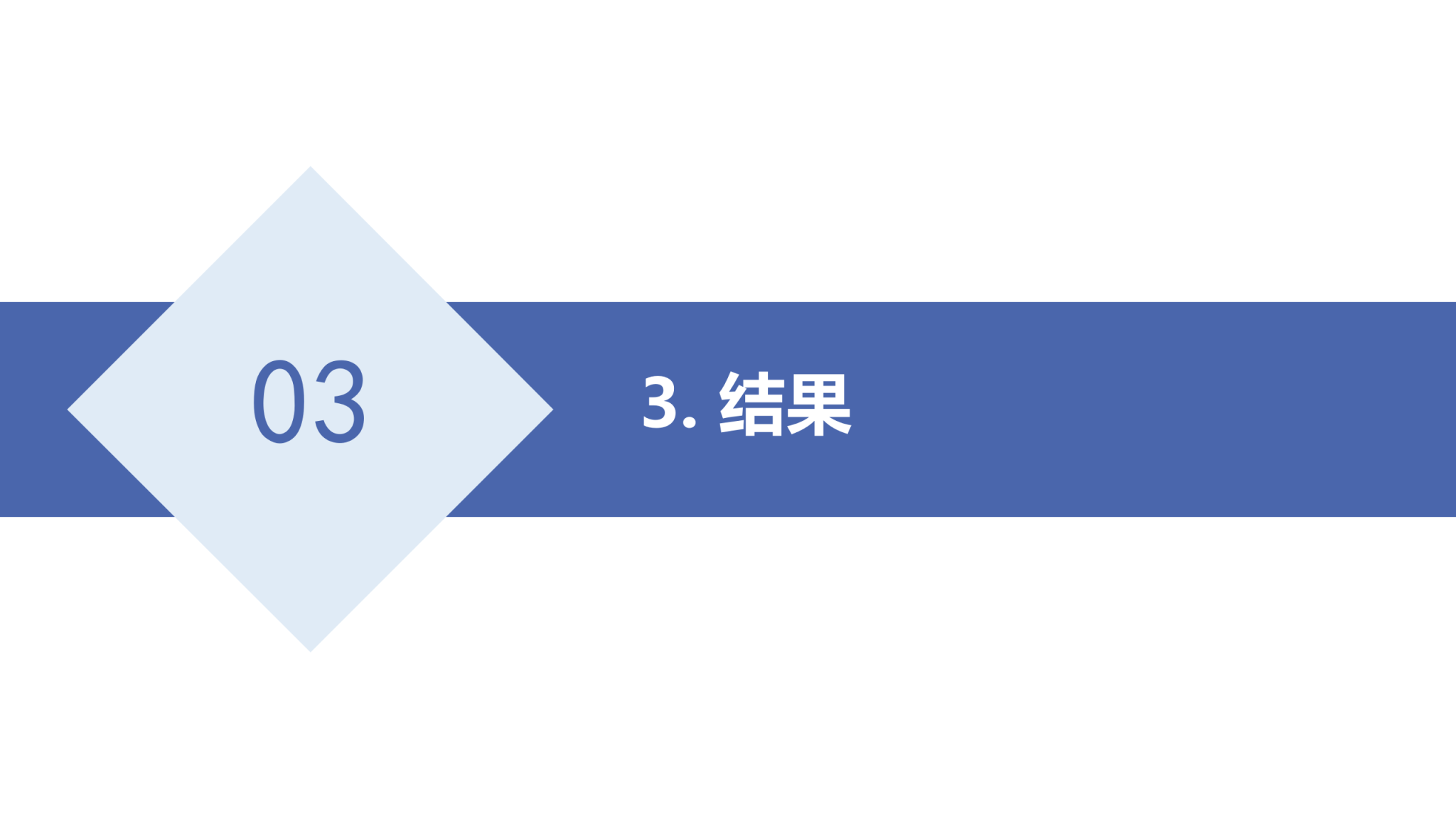 03

3.结果